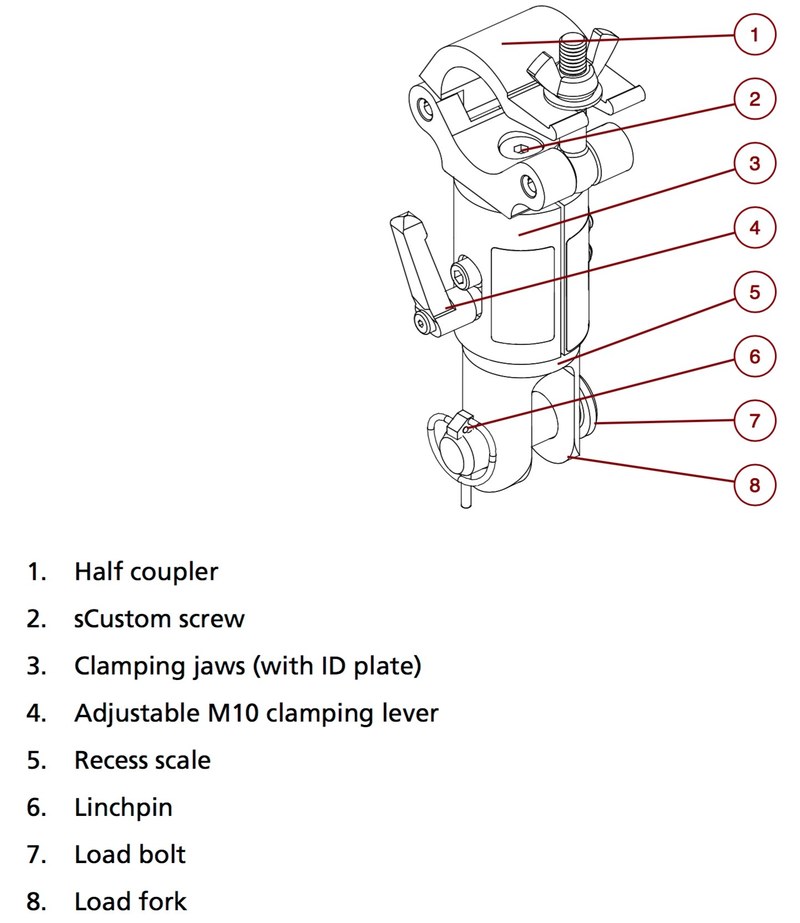 1
2
3
4
5
6
7
8

1. Half coupler
2. sCustom screw
3. Clamping jaws (with ID plate)
4. Adjustable M10 clamping lever
5. Recess scale
6. Linchpin
7. Load bolt
8. Load fork